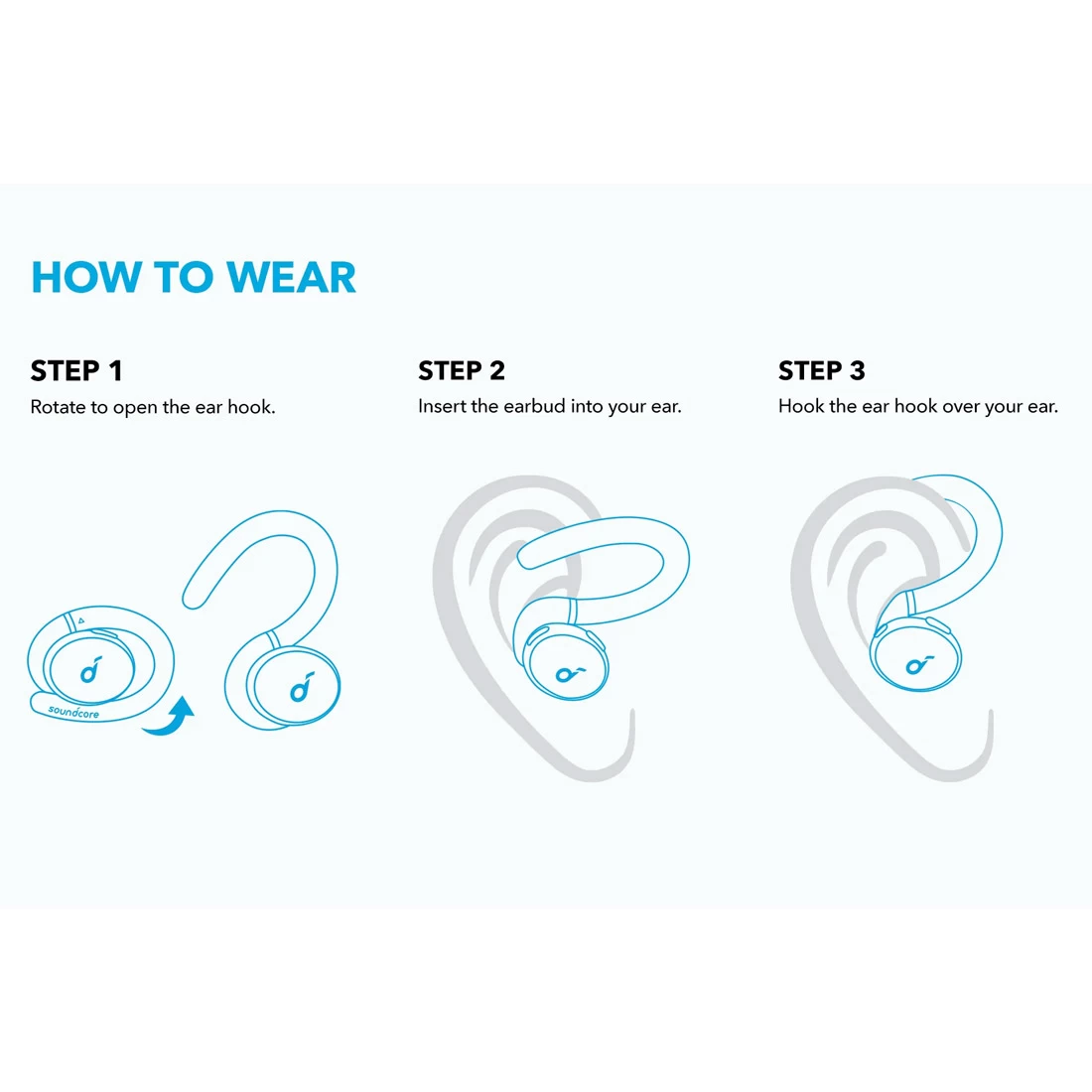 HOW TO WEAR

STEP 1
Rotate to open the ear hook.

soundcore

STEP 2
Insert the earbud into your ear.

STEP 3
Hook the ear hook over your ear.